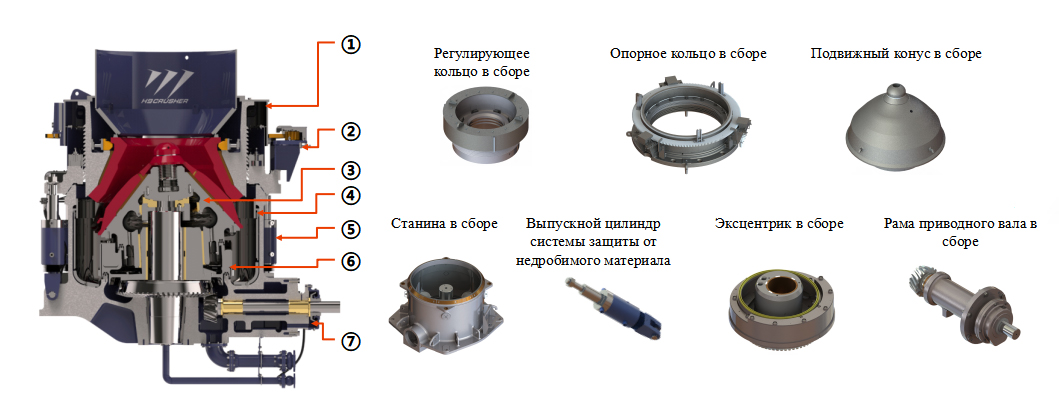 HBCRUSHER

①
②
③
④
⑤
⑥
⑦

Регулирующее кольцо в сборе

Опорное кольцо в сборе

Подвижный конус в сборе

Станина в сборе

Выпускной цилиндр системы защиты от недробимого материала

Эксцентрик в сборе

Рама приводного вала в сборе